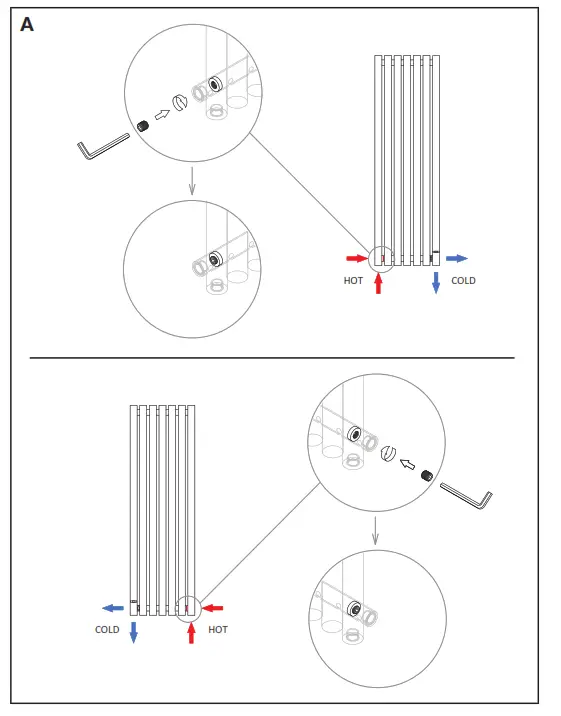 A

HOT

COLD

COLD

HOT