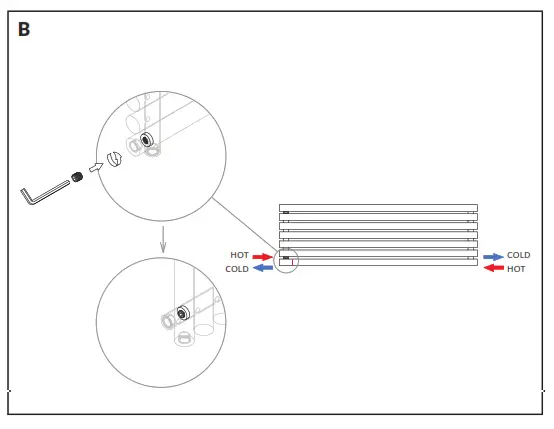 B

HOT
COLD

COLD
HOT