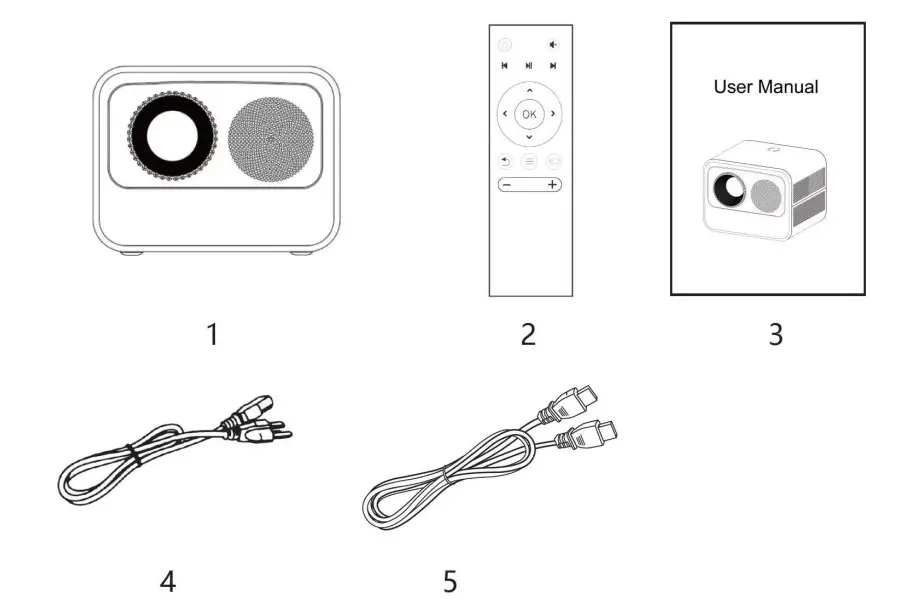 OK

User Manual

1

2

3

4

5