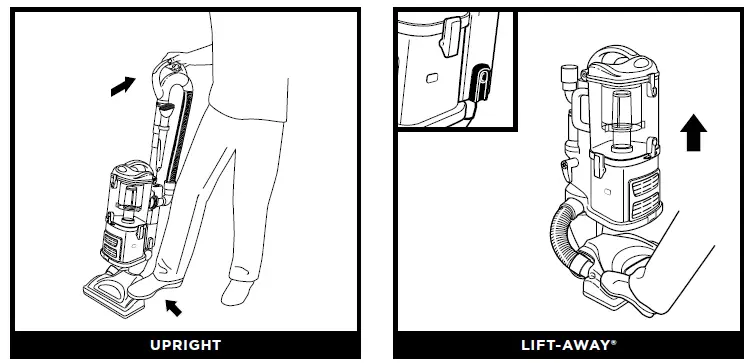 UPRIGHT

LIFT-AWAY®