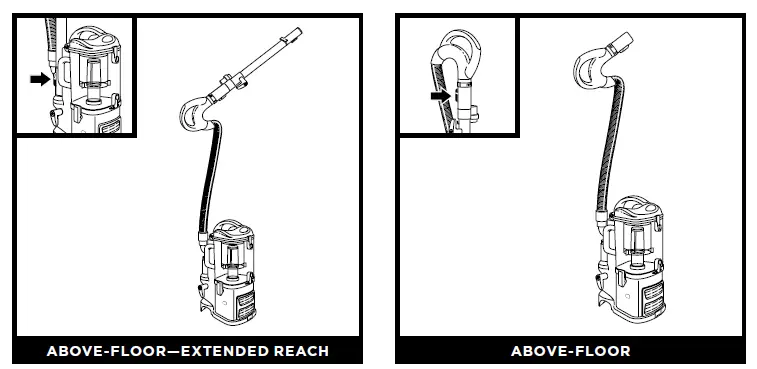 ABOVE-FLOOR—EXTENDED REACH

ABOVE-FLOOR