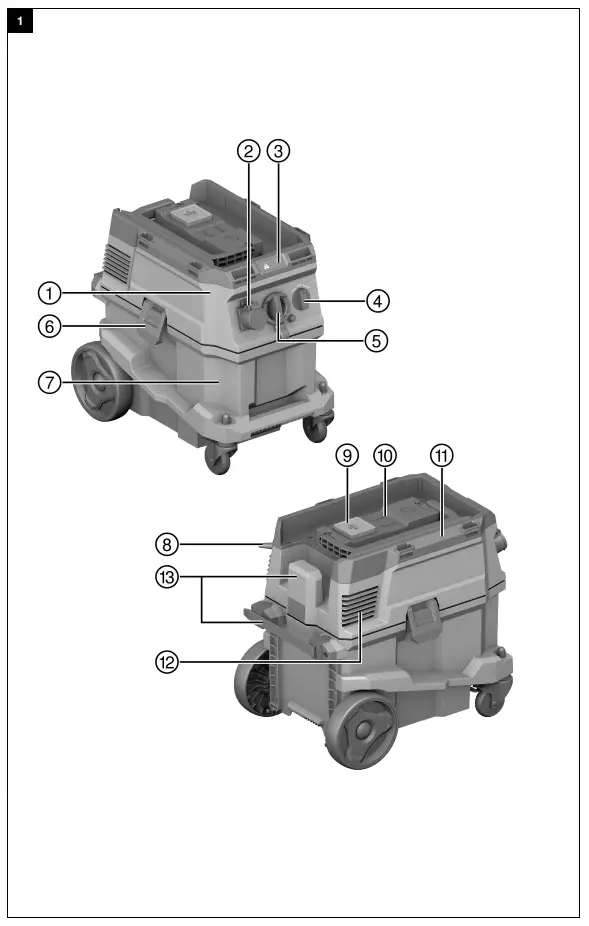 1

2
3
1
4
6
5
7

9
10
11
8
13
12