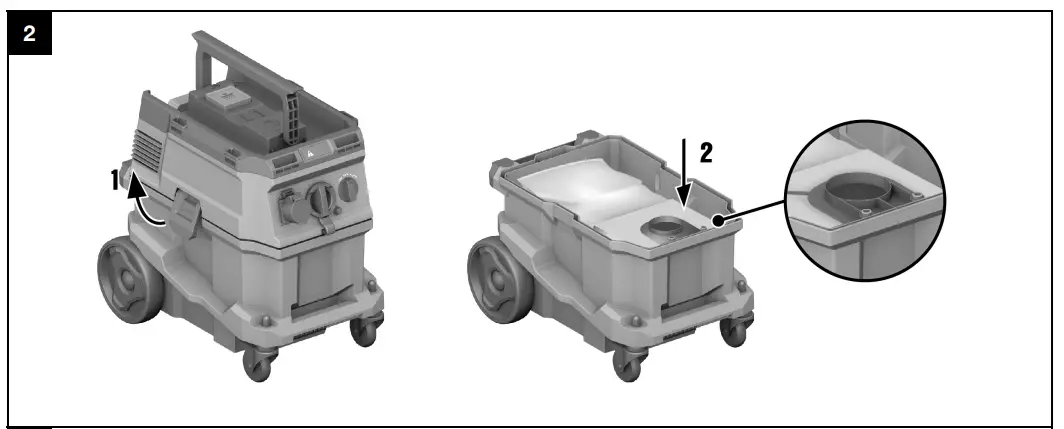 2

1

2