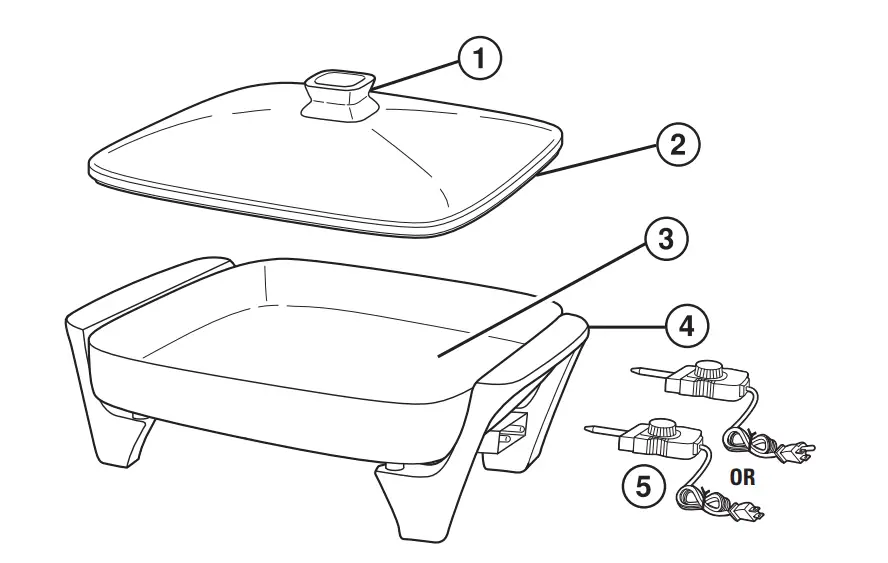 1
2
3
4
5
OR