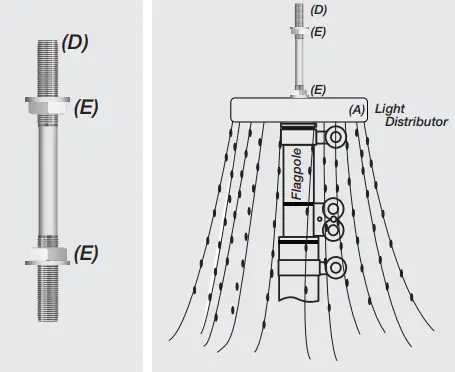 (D)
(E)
(E)

(D)
(E)
(E)
(A)
Light Distributor
Flagpole