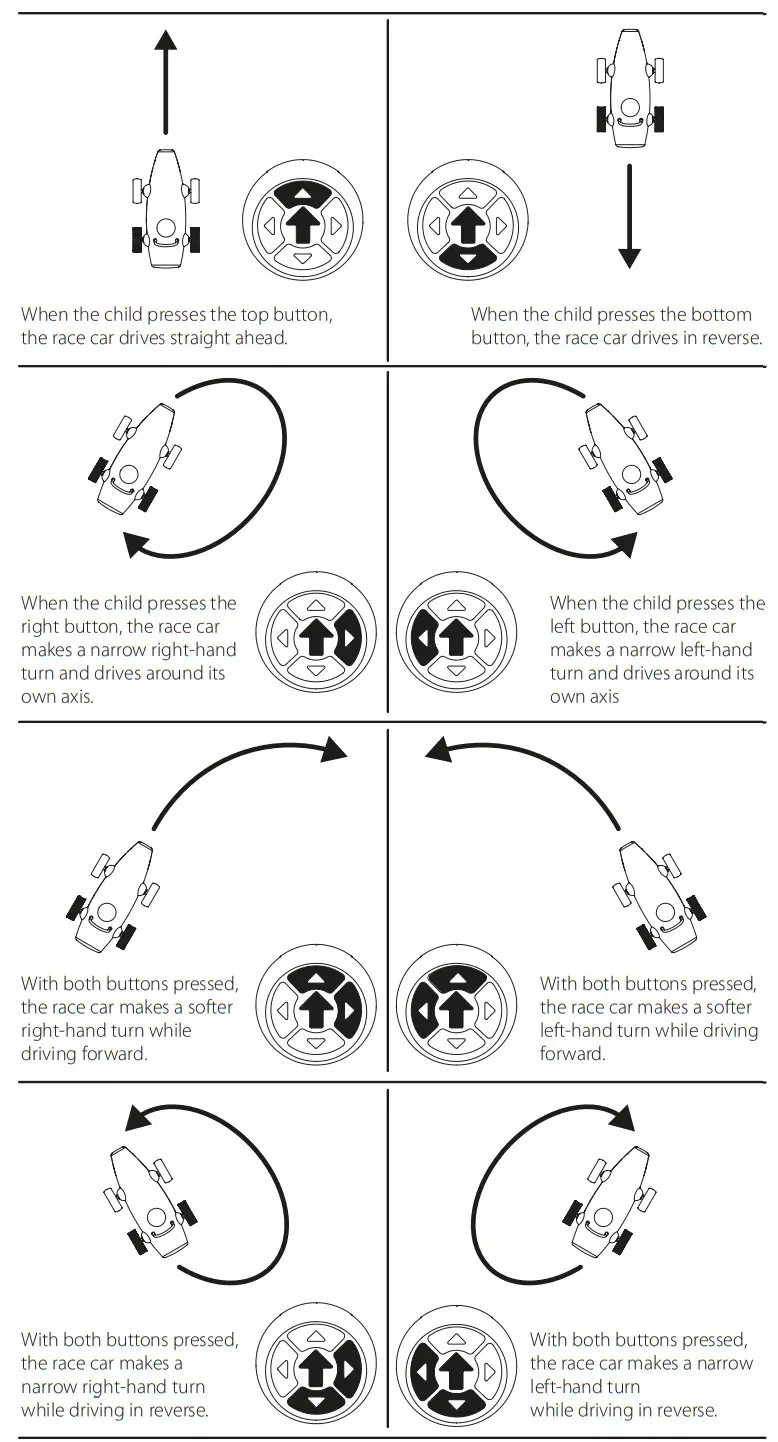 When the child presses the top button, the race car drives straight ahead.

When the child presses the bottom button, the race car drives in reverse.

When the child presses the right button, the race car makes a narrow right-hand turn and drives around its own axis.

When the child presses the left button, the race car makes a narrow left-hand turn and drives around its own axis

With both buttons pressed, the race car makes a softer right-hand turn while driving forward.

With both buttons pressed, the race car makes a softer left-hand turn while driving forward.

With both buttons pressed, the race car makes a narrow right-hand turn while driving in reverse.

With both buttons pressed, the race car makes a narrow left-hand turn while driving in reverse.