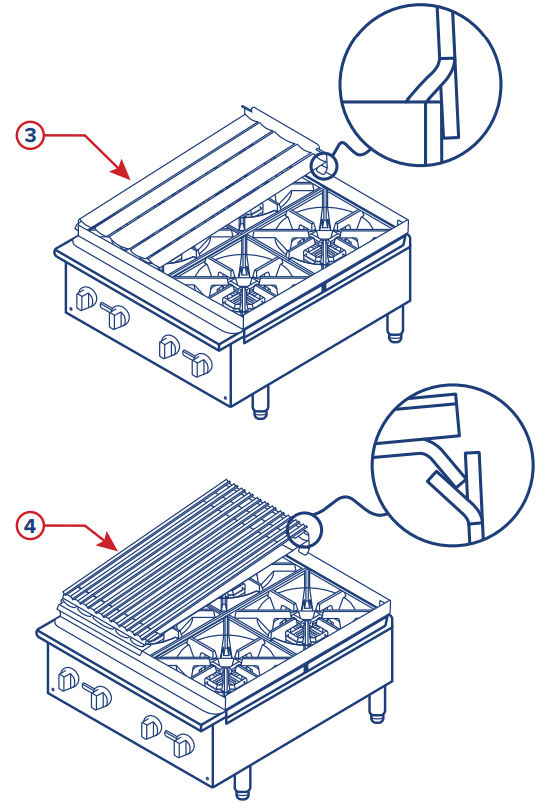 3

4