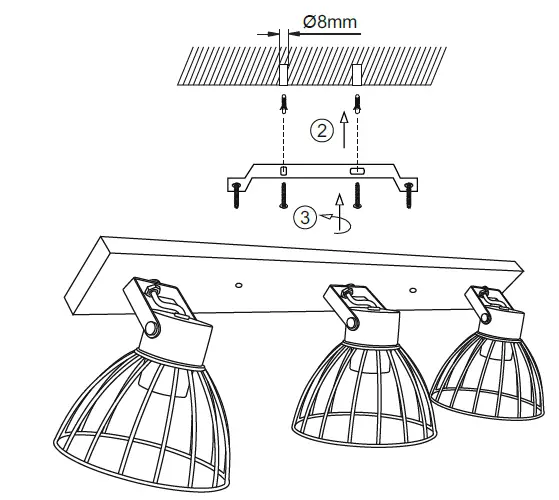 Ø8mm

2

3