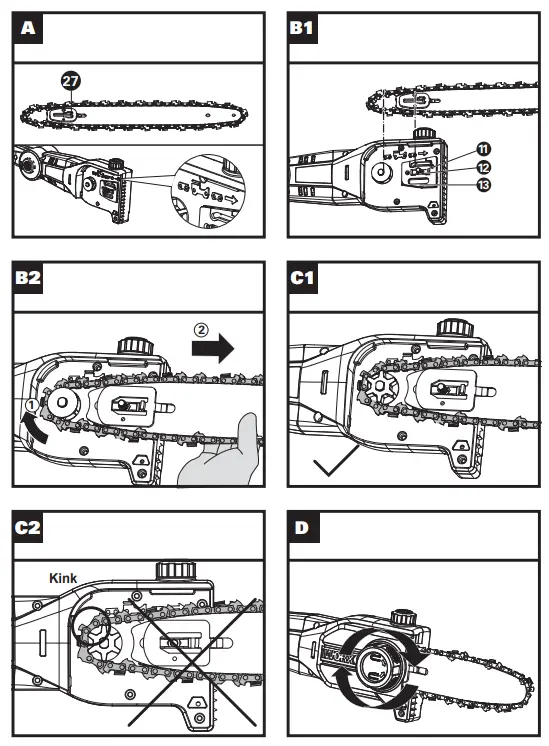 A

27

B1

11

12

13

B2

2

1

C1

C2

Kink

D