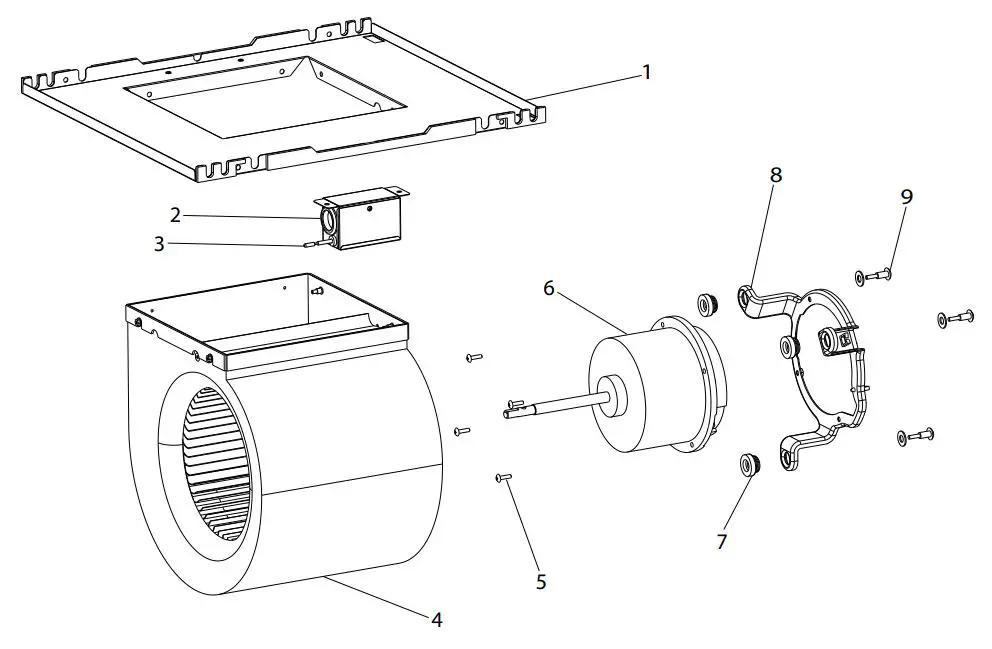 1
2
3
8
9
6
7
5
4