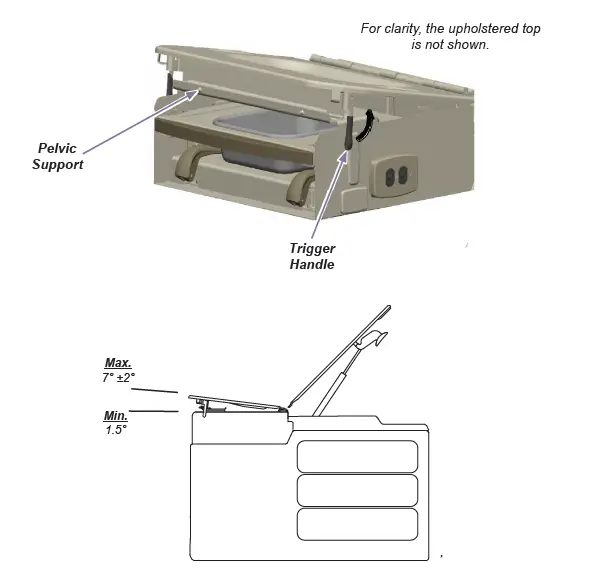 For clarity, the upholstered top is not shown.

Pelvic Support

Trigger Handle

Max.
7° ±2°

Min.
1.5°