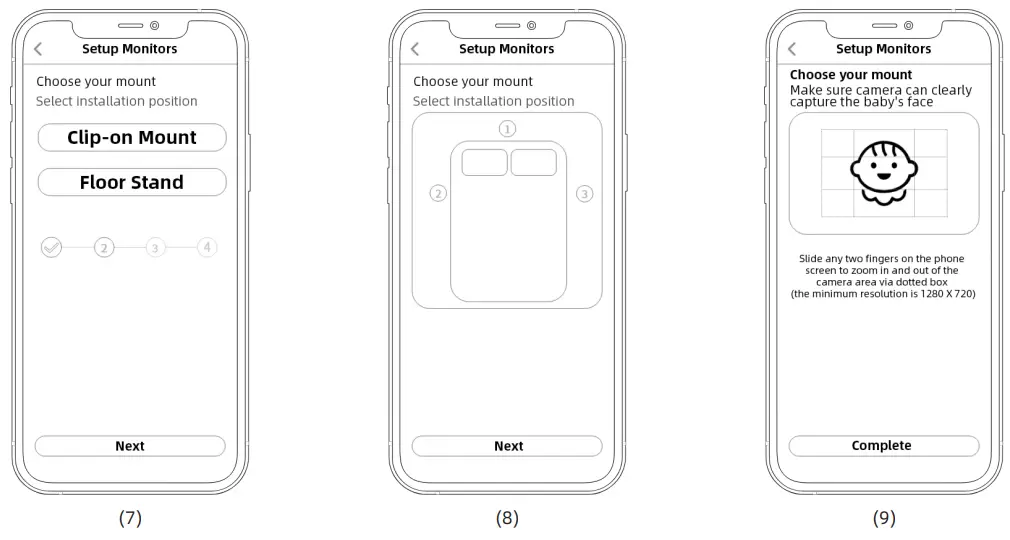 Setup Monitors

Choose your mount
Select installation position

Clip-on Mount

Floor Stand

2 3 4

Next

(7)

Setup Monitors

Choose your mount
Select installation position

1

2

3

Next

(8)

Setup Monitors

Choose your mount
Make sure camera can clearly capture the baby's face

Slide any two fingers on the phone screen to zoom in and out of the camera area via dotted box (the minimum resolution is 1280 X 720)

Complete

(9)