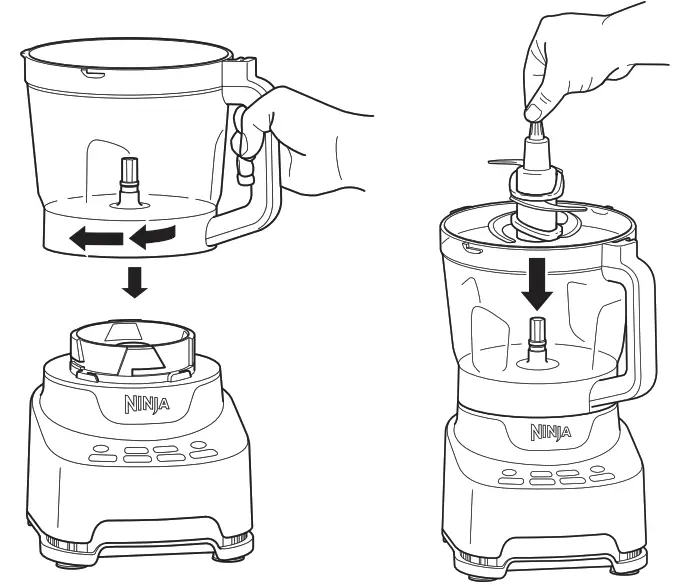 NINJA

NINJA