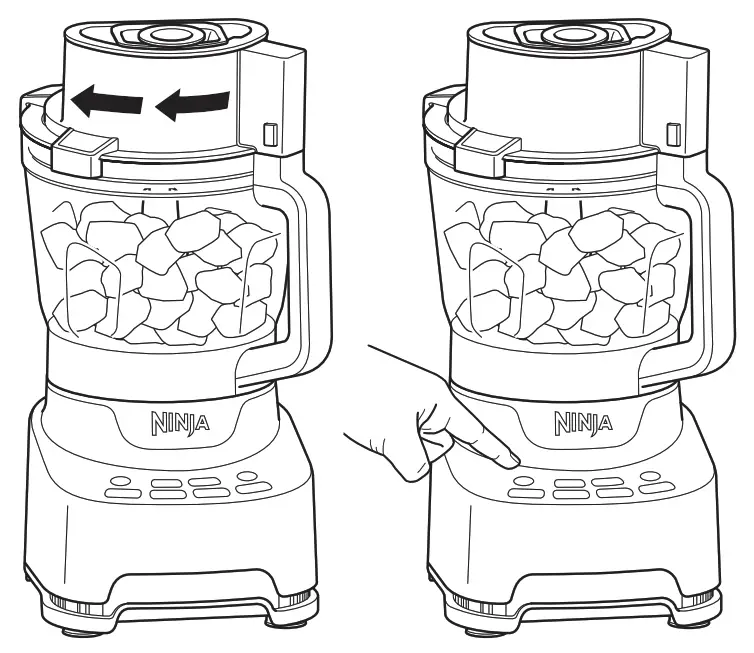 NINJA

NINJA