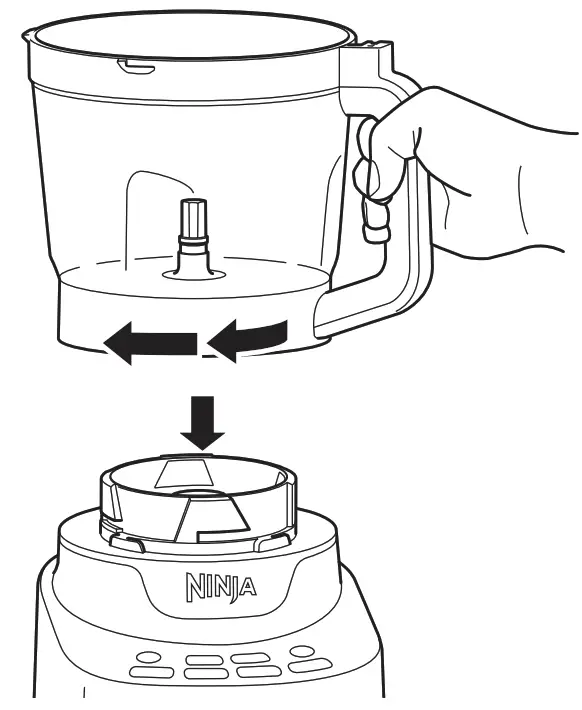 NINJA