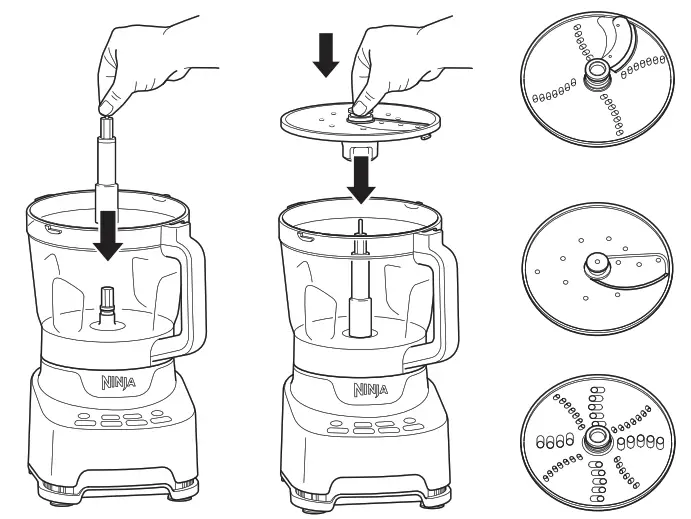 NINJA

NINJA