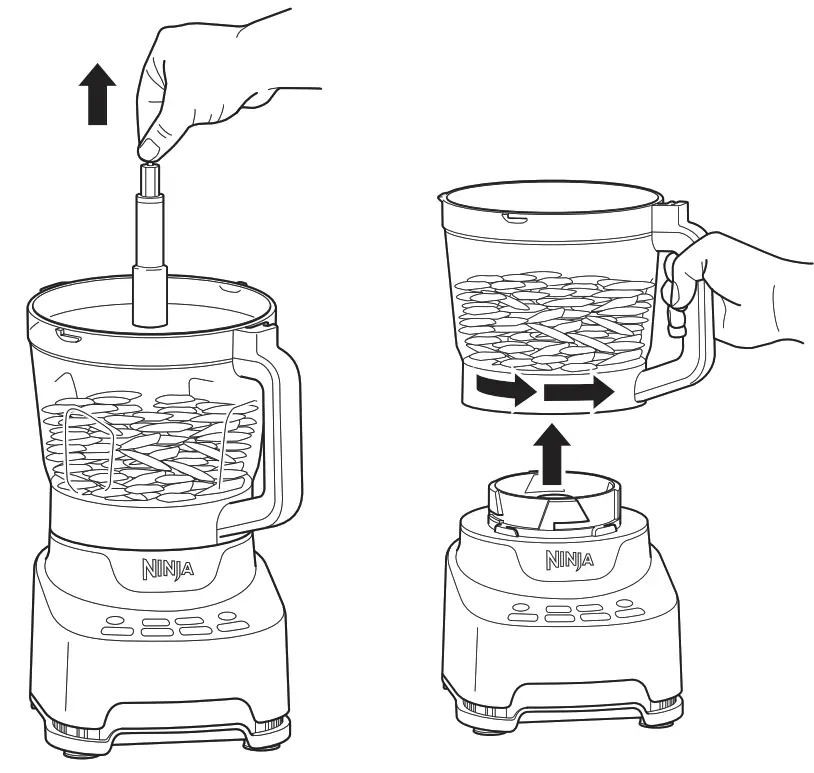 NINJA

NINJA