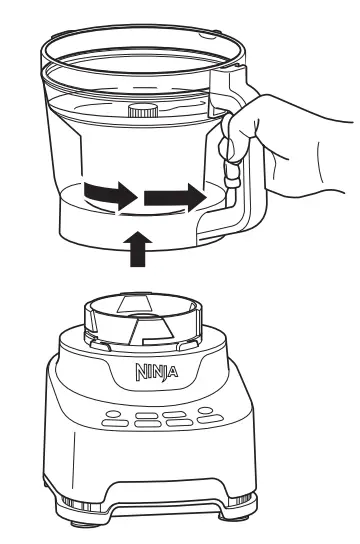 NINJA