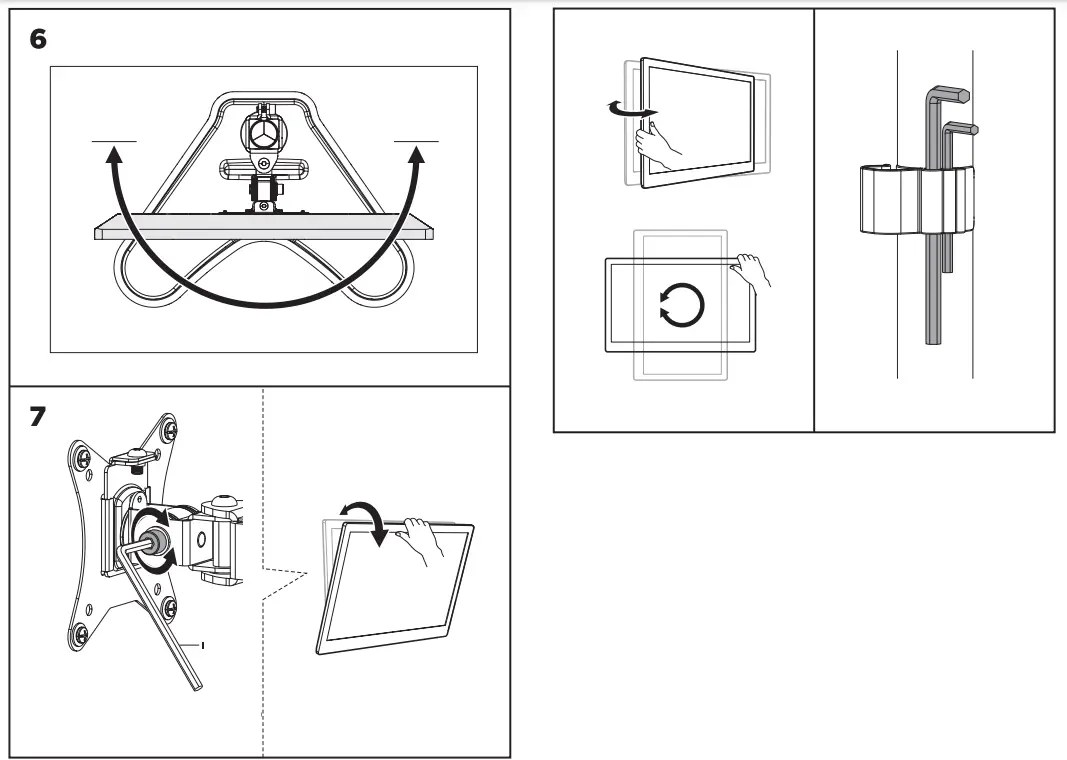 6

7

I