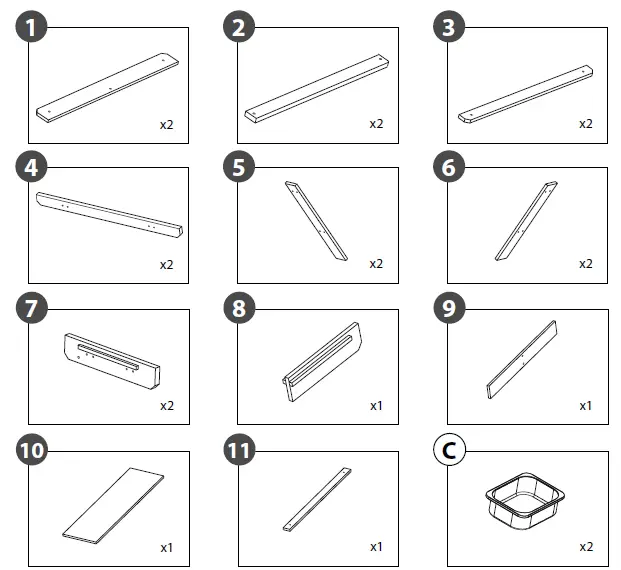 1
x2

2
x2

3
x2

4
x2

5
x2

6
x2

7
x2

8
x1

9
x1

10
x1

11
x1

C
x2