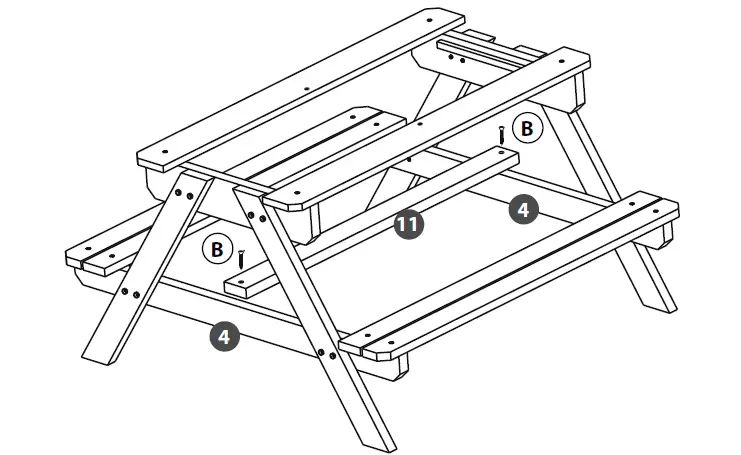 B
4
11
B
4