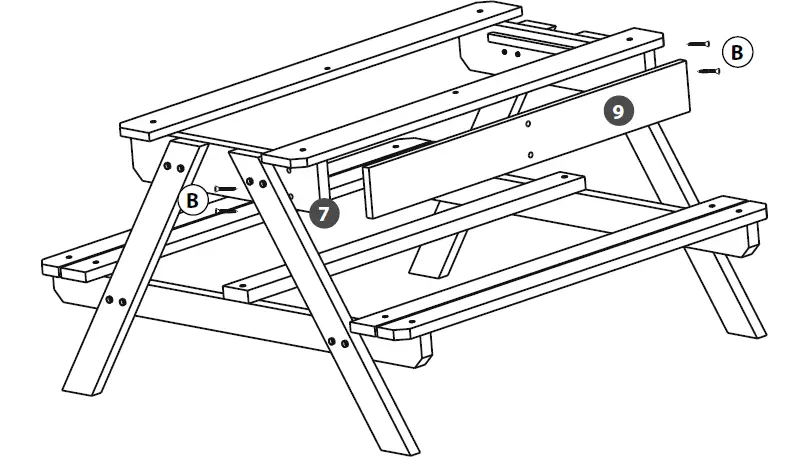 B
9
B
7