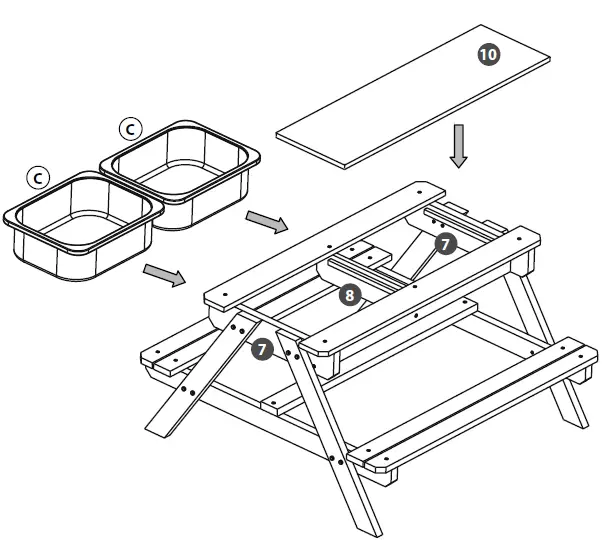 10
C
C
7
8
7