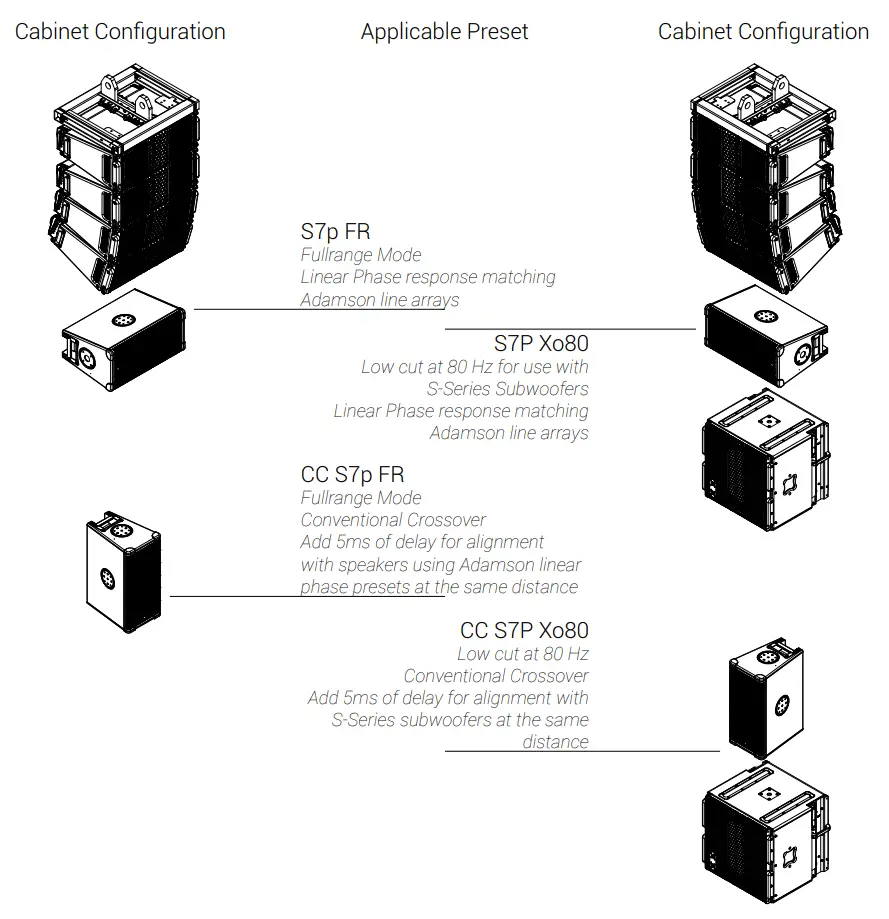 Cabinet Configuration

Applicable Preset

Cabinet Configuration

S7p FR
Fullrange Mode
Linear Phase response matching
Adamson line arrays

S7P Xo80
Low cut at 80 Hz for use with
S-Series Subwoofers
Linear Phase response matching
Adamson line arrays

CC S7p FR
Fullrange Mode
Conventional Crossover
Add 5ms of delay for alignment
with speakers using Adamson linear
phase presets at the same distance

CC S7P Xo80
Low cut at 80 Hz
Conventional Crossover
Add 5ms of delay for alignment with
S-Series subwoofers at the same
distance