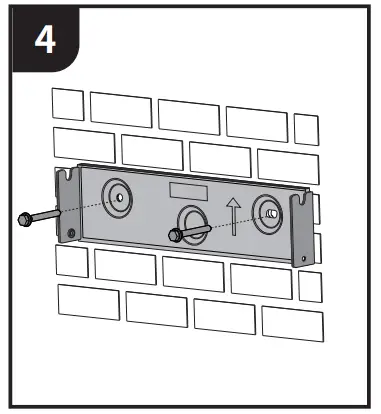 4