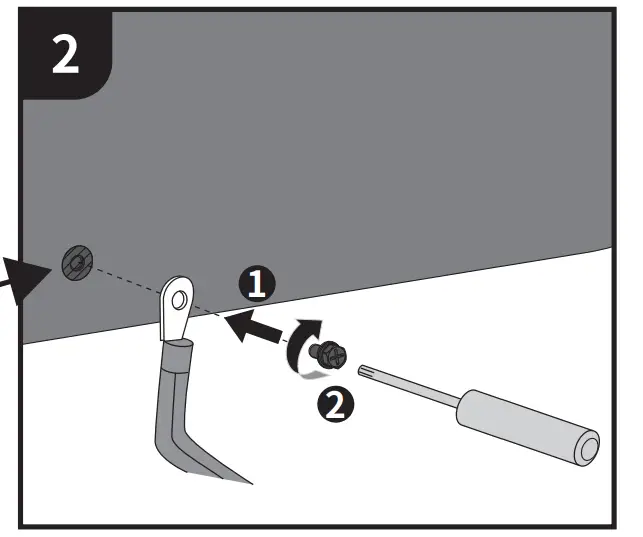 2

1

2