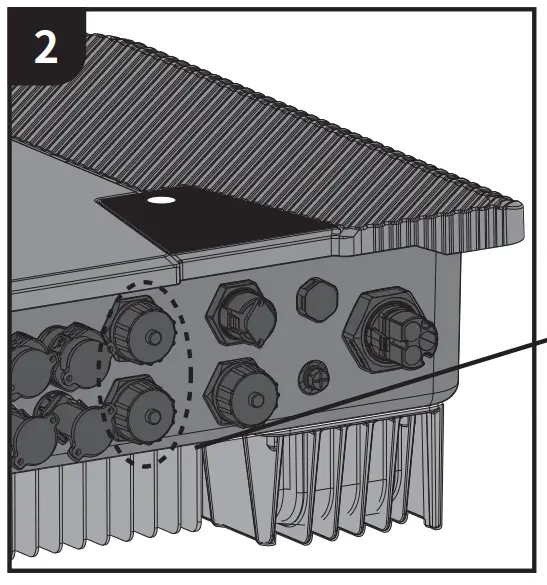 2