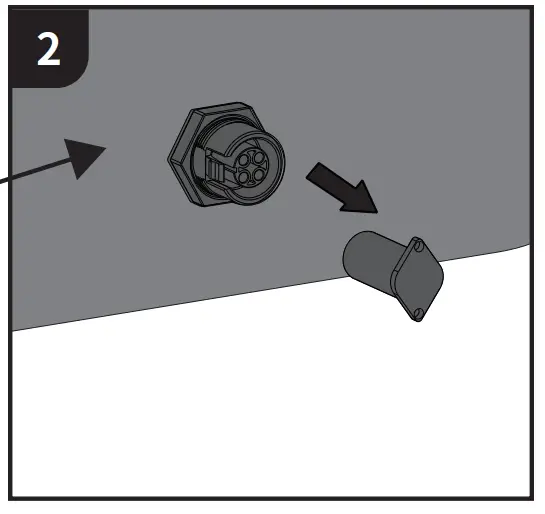 2