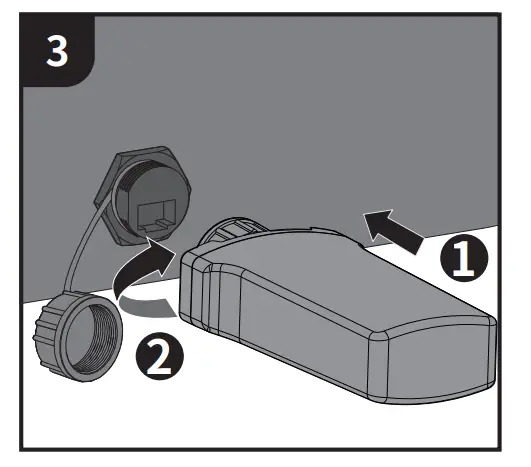 3

1

2