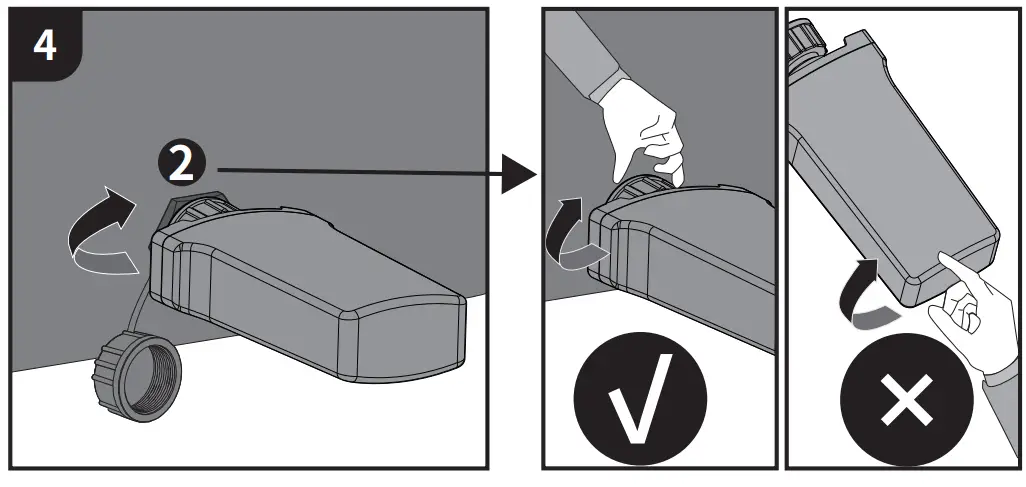 4

2

√

×