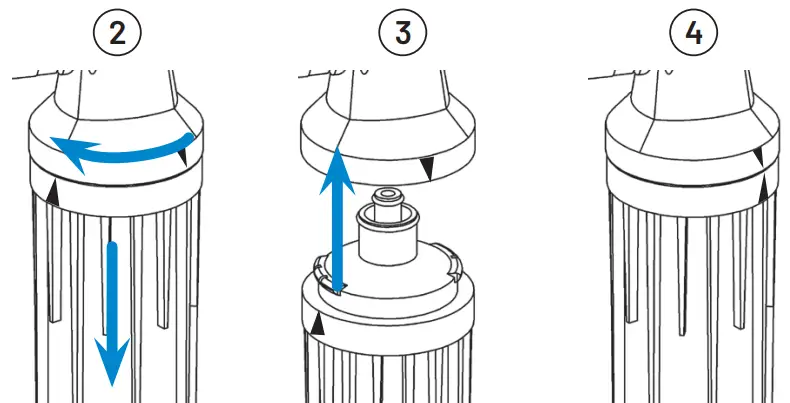 2

3

4