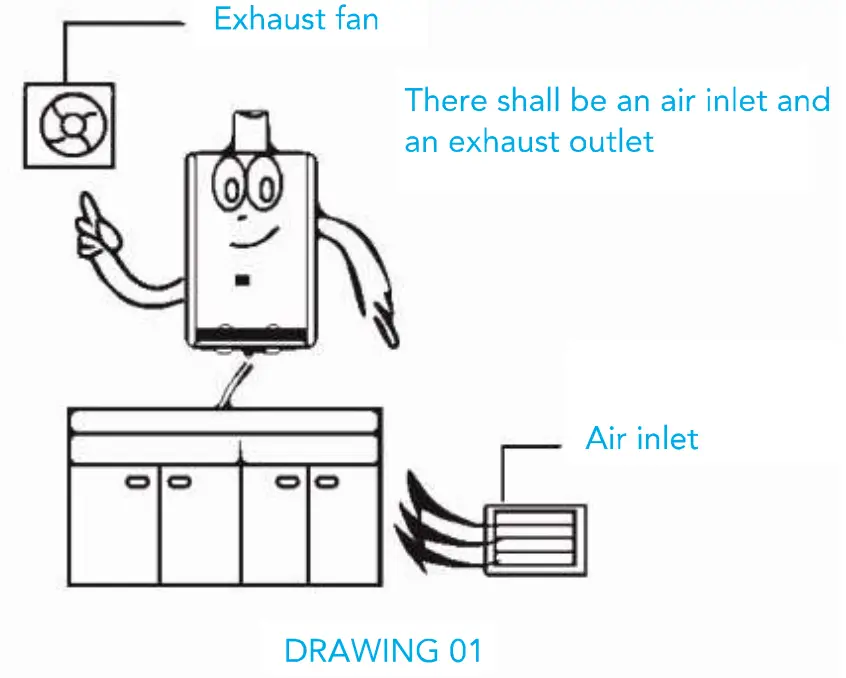 Exhaust fan

There shall be an air inlet and an exhaust outlet

Air inlet

DRAWING 01