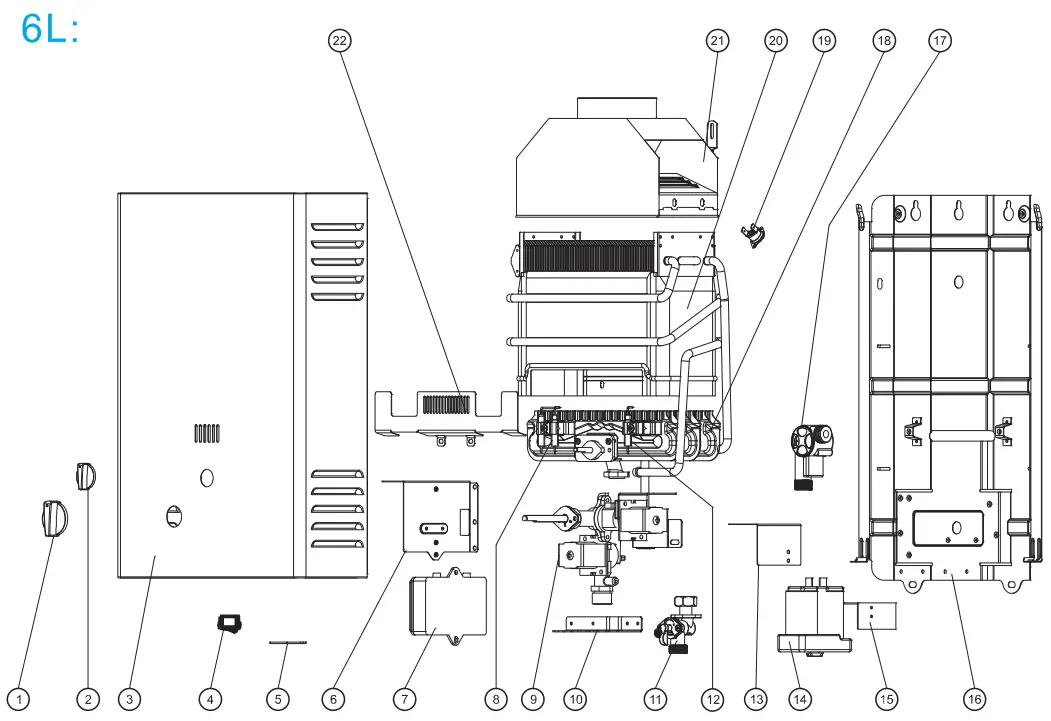 6L:

22 21 20 19 18 17

1 2 3 4 5 6 7 8 9 10 11 12 13 14 15 16