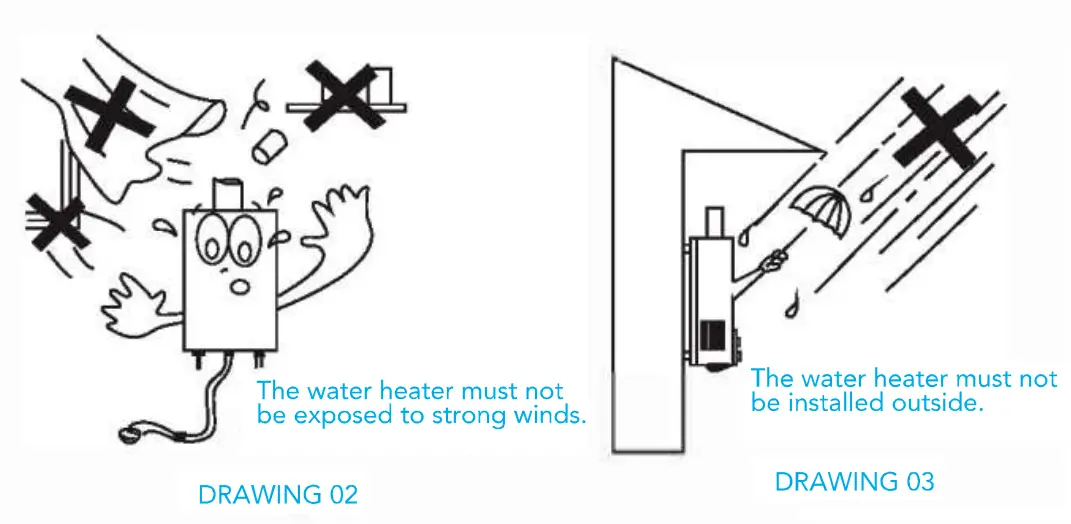 The water heater must not be exposed to strong winds.

DRAWING 02

The water heater must not be installed outside.

DRAWING 03