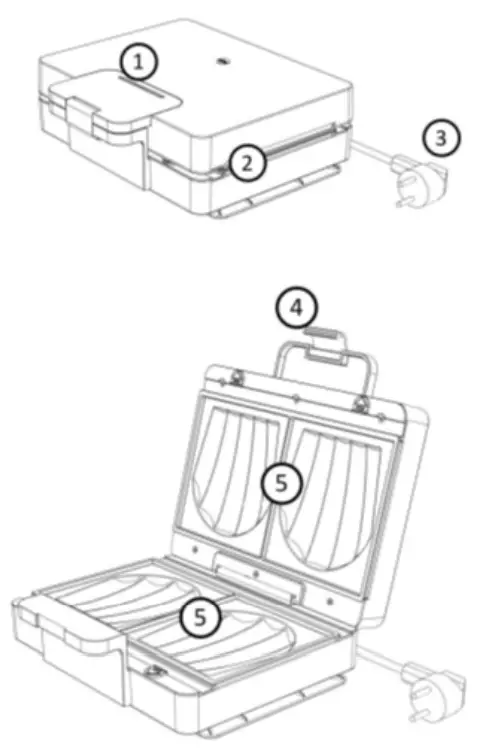 1
2
3
4
5
5