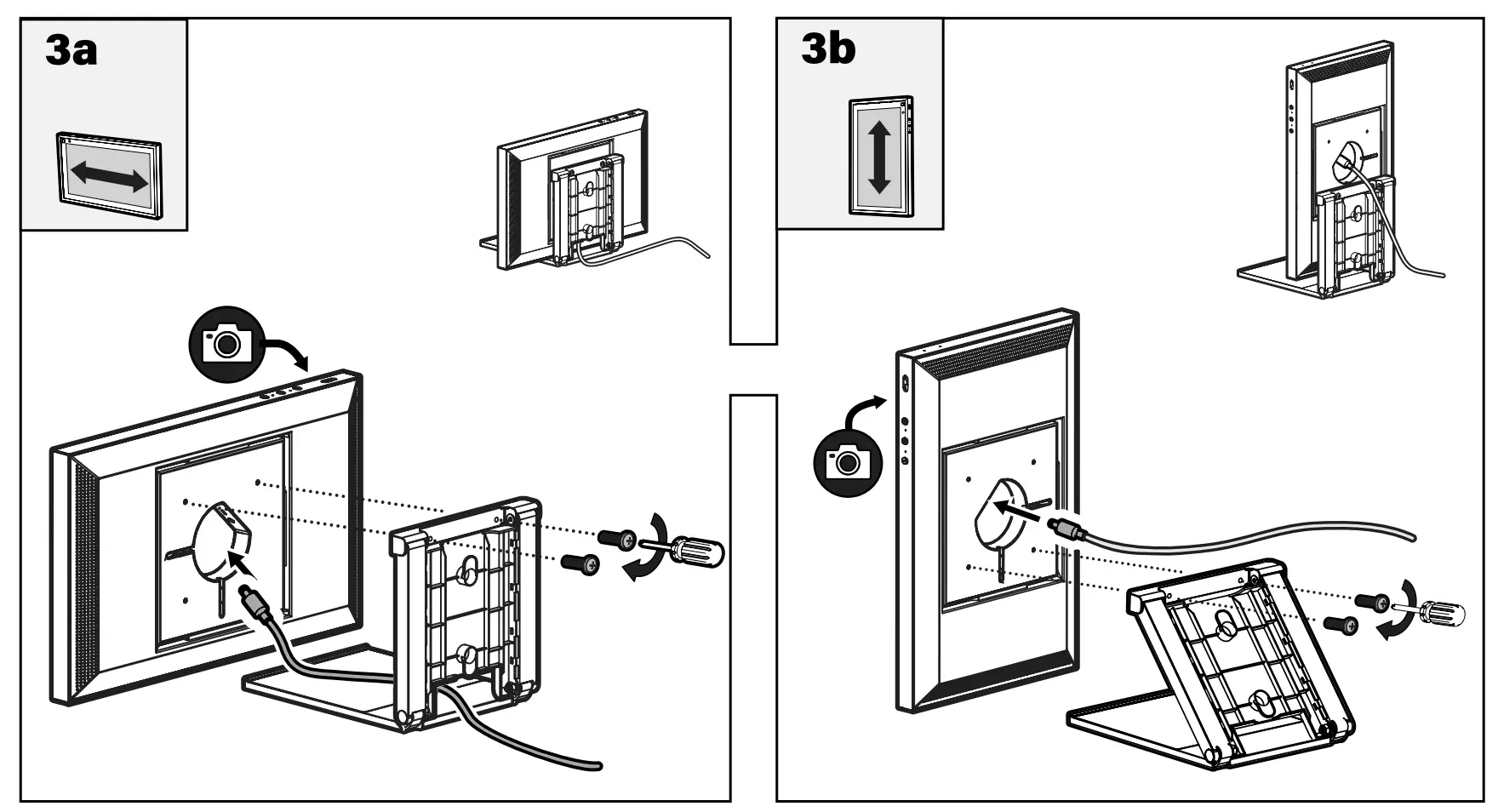 3a

3b