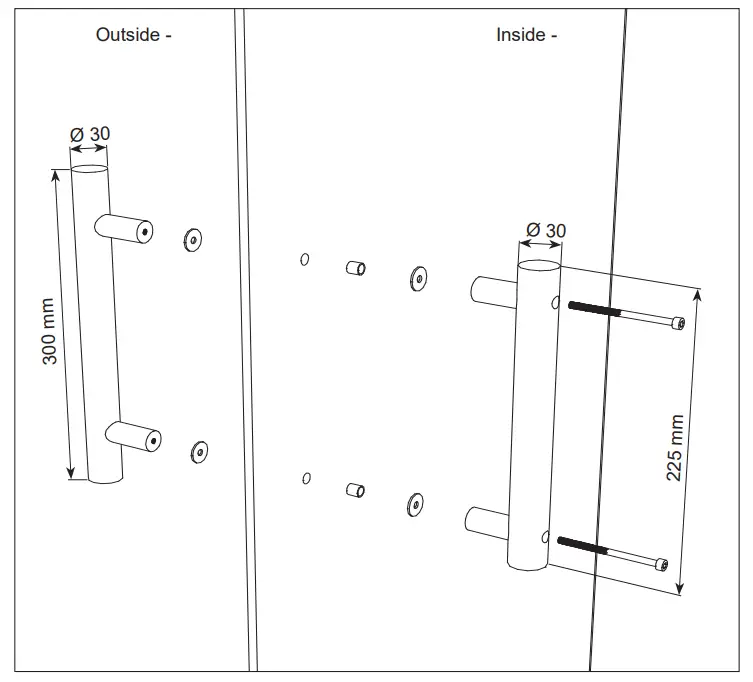 Outside -

Inside -

Ø 30

300 mm

Ø 30

225 mm