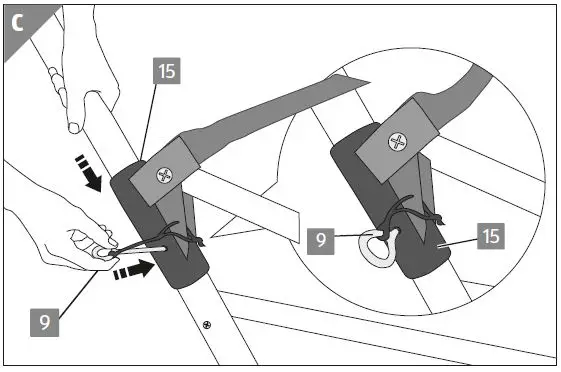 C
15
9
9
15