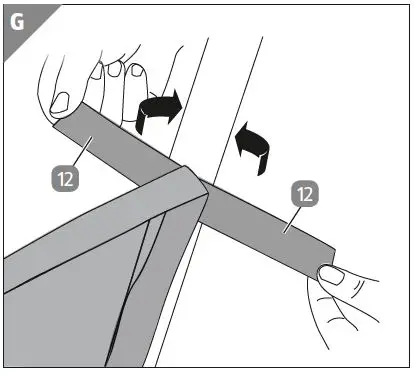 G

12

12