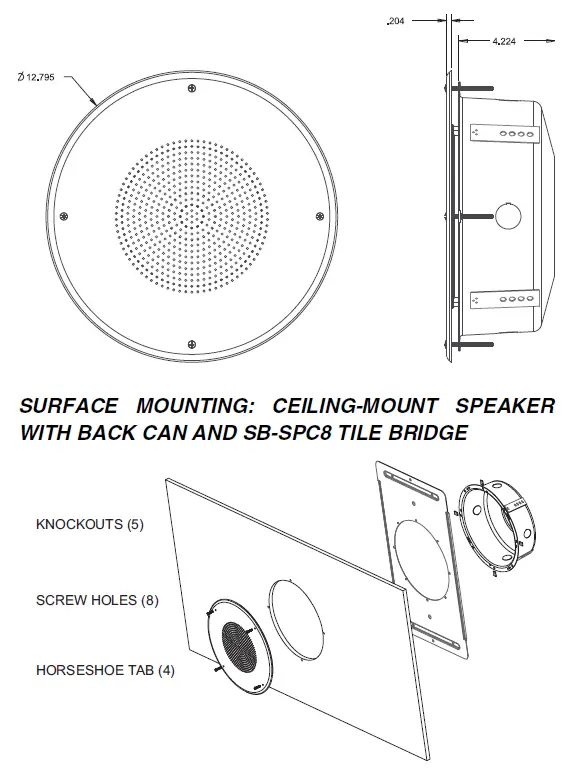 Ø 12.795

.204

4.224

SURFACE MOUNTING: CEILING-MOUNT SPEAKER WITH BACK CAN AND SB-SPC8 TILE BRIDGE

KNOCKOUTS (5)

SCREW HOLES (8)

HORSESHOE TAB (4)