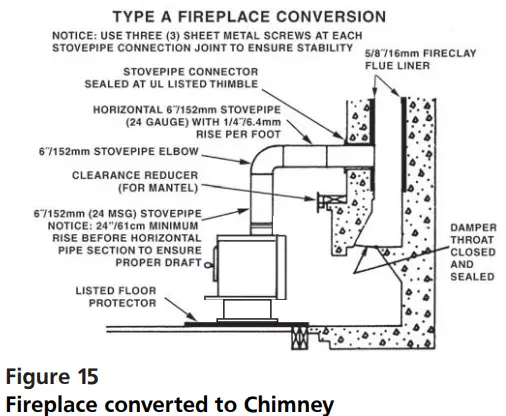 TYPE A FIREPLACE CONVERSION

NOTICE: USE THREE (3) SHEET METAL SCREWS AT EACH STOVEPIPE CONNECTION JOINT TO ENSURE STABILITY

5/8"/16mm FIRECLAY FLUE LINER

STOVEPIPE CONNECTOR SEALED AT UL LISTED THIMBLE

HORIZONTAL 6"/152mm STOVEPIPE (24 GAUGE) WITH 1/4"/6.4mm RISE PER FOOT

6"/152mm STOVEPIPE ELBOW

CLEARANCE REDUCER (FOR MANTEL)

6"/152mm (24 MSG) STOVEPIPE NOTICE: 24"/61cm MINIMUM RISE BEFORE HORIZONTAL PIPE SECTION TO ENSURE PROPER DRAFT

DAMPER THROAT CLOSED AND SEALED

LISTED FLOOR PROTECTOR

Figure 15
Fireplace converted to Chimney