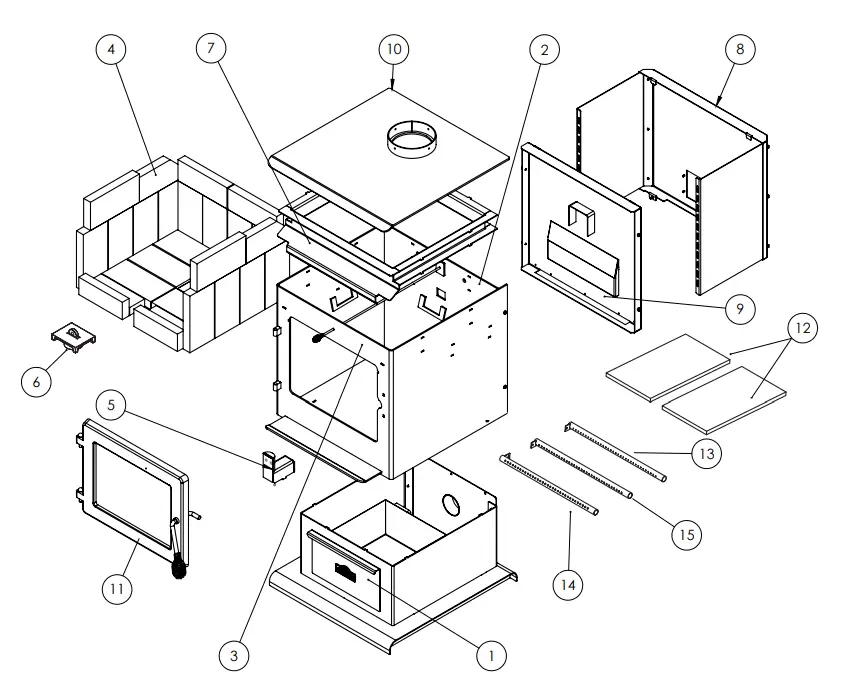 4
7
10
2
8
9
12
6
5
13
15
14
11
3
1