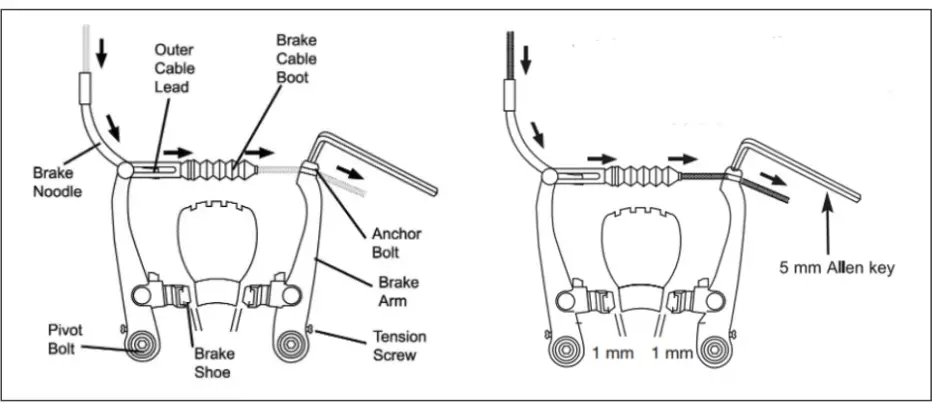 Outer Cable Lead

Brake Cable Boot

Brake Noodle

Anchor Bolt

Brake Arm

Pivot Bolt

Brake Shoe

Tension Screw

5 mm Allen key

1 mm

1 mm