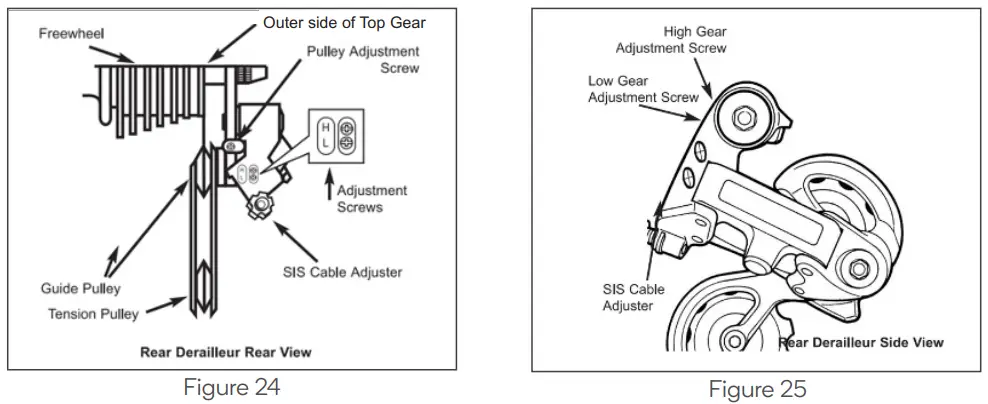 Freewheel
Outer side of Top Gear
Pulley Adjustment Screw
H
L
Adjustment Screws
SIS Cable Adjuster
Guide Pulley
Tension Pulley
Rear Derailleur Rear View

Figure 24

High Gear Adjustment Screw
Low Gear Adjustment Screw
SIS Cable Adjuster
Rear Derailleur Side View

Figure 25