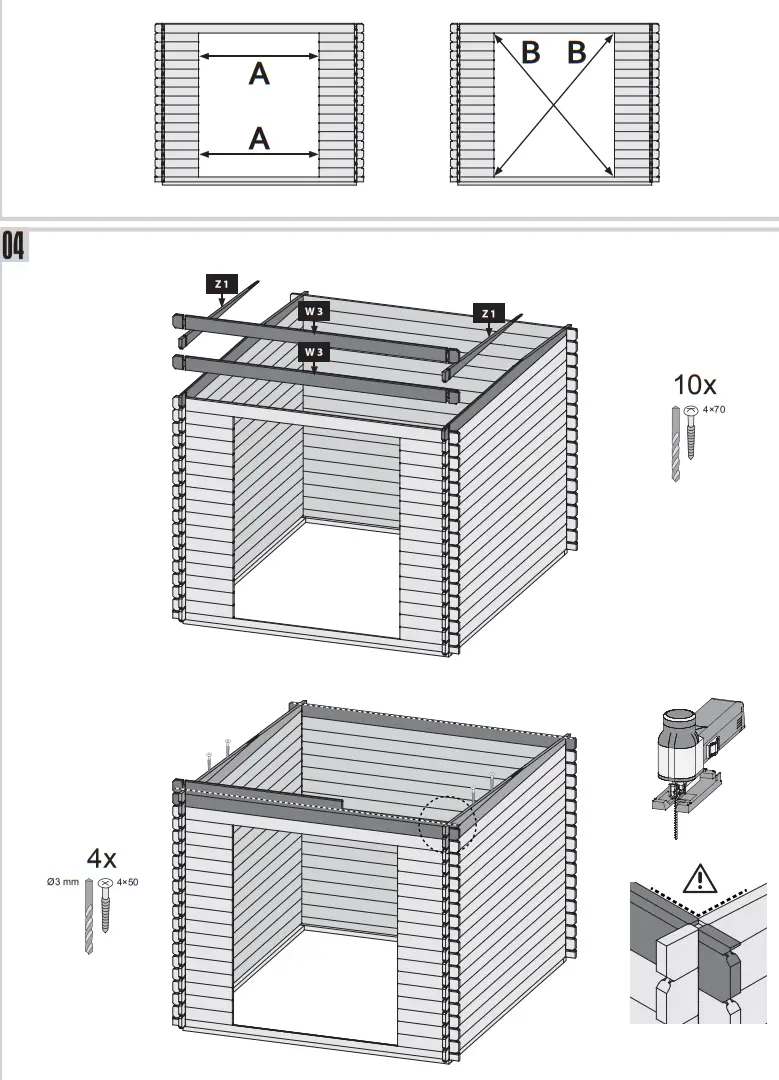 A
A
B B
04
Z 1
W 3
Z 1
W 3
10x
4×70
4x
Ø3 mm
4×50