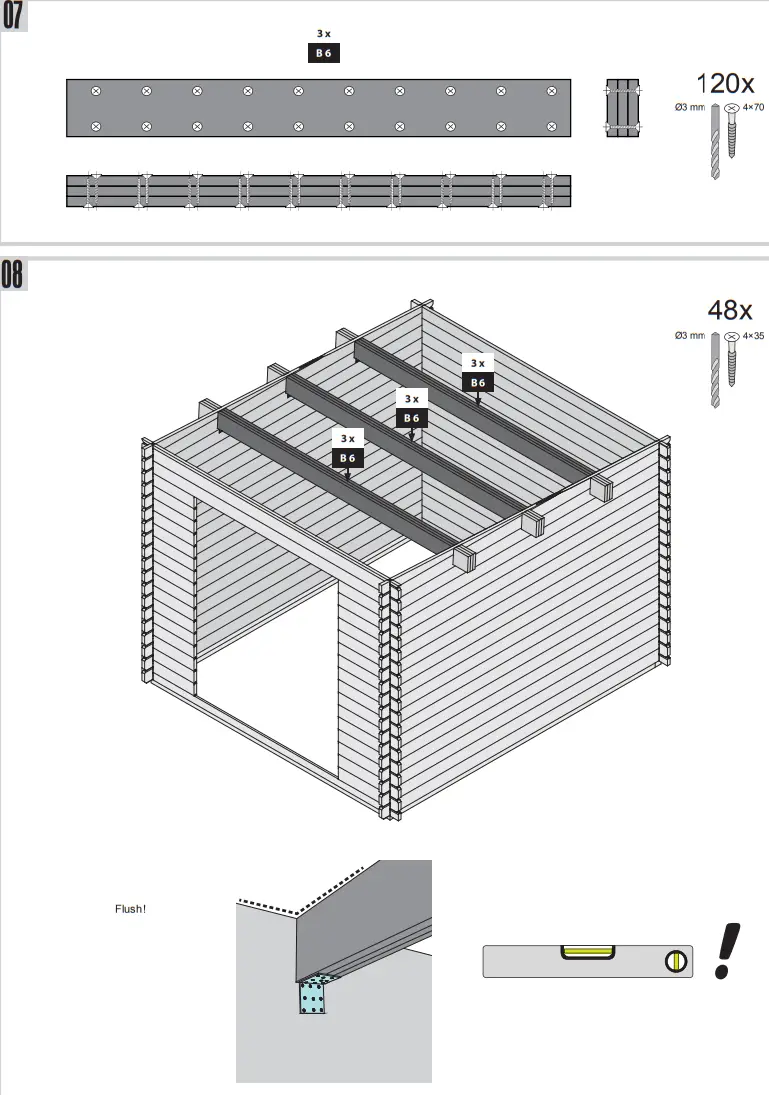 07

3 x
B 6

120x
Ø3 mm 4×70

08

48x
Ø3 mm 4×35

3 x
B 6

3 x
B 6

3 x
B 6

Flush!

!